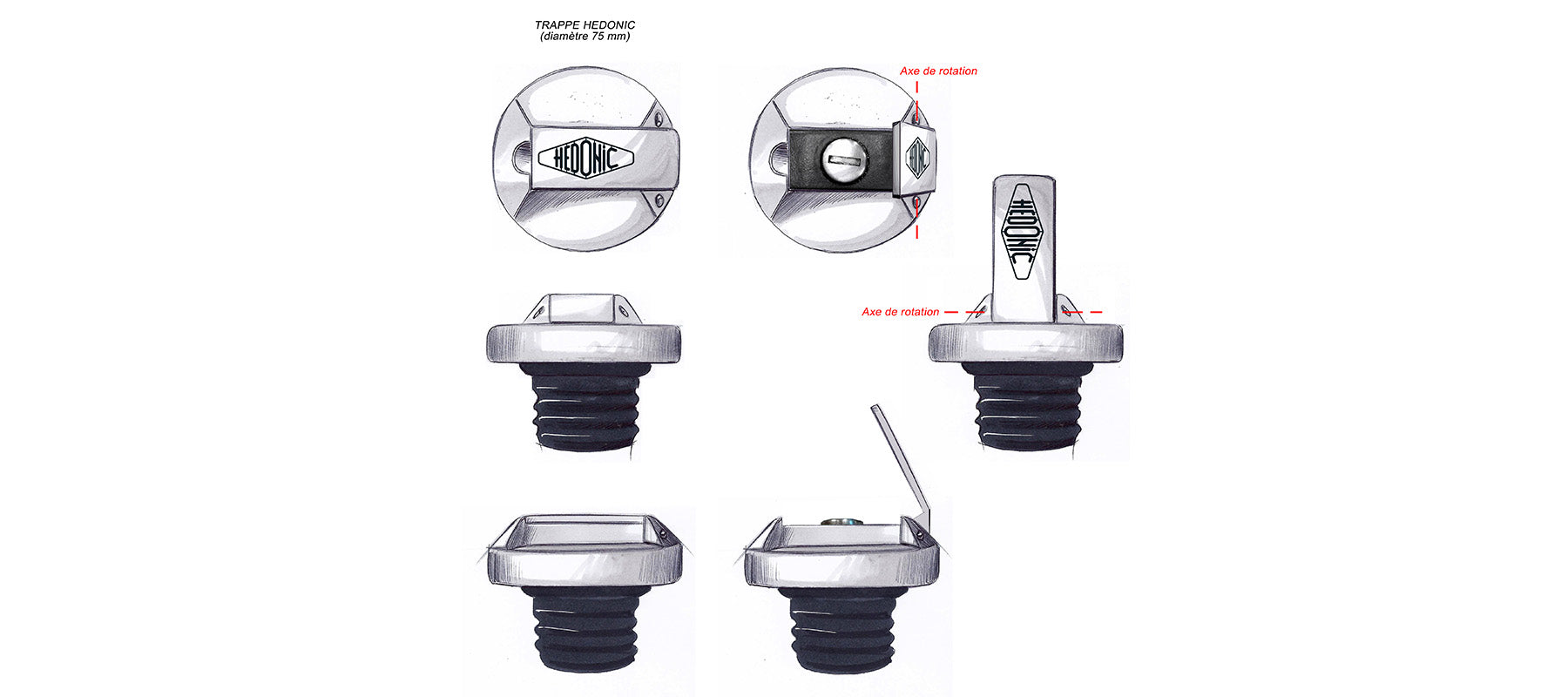 TRAPPE HEDONIC
(diamètre 75 mm)

HEDONIC

Axe de rotation

HEDONIC

HEDONIC

Axe de rotation